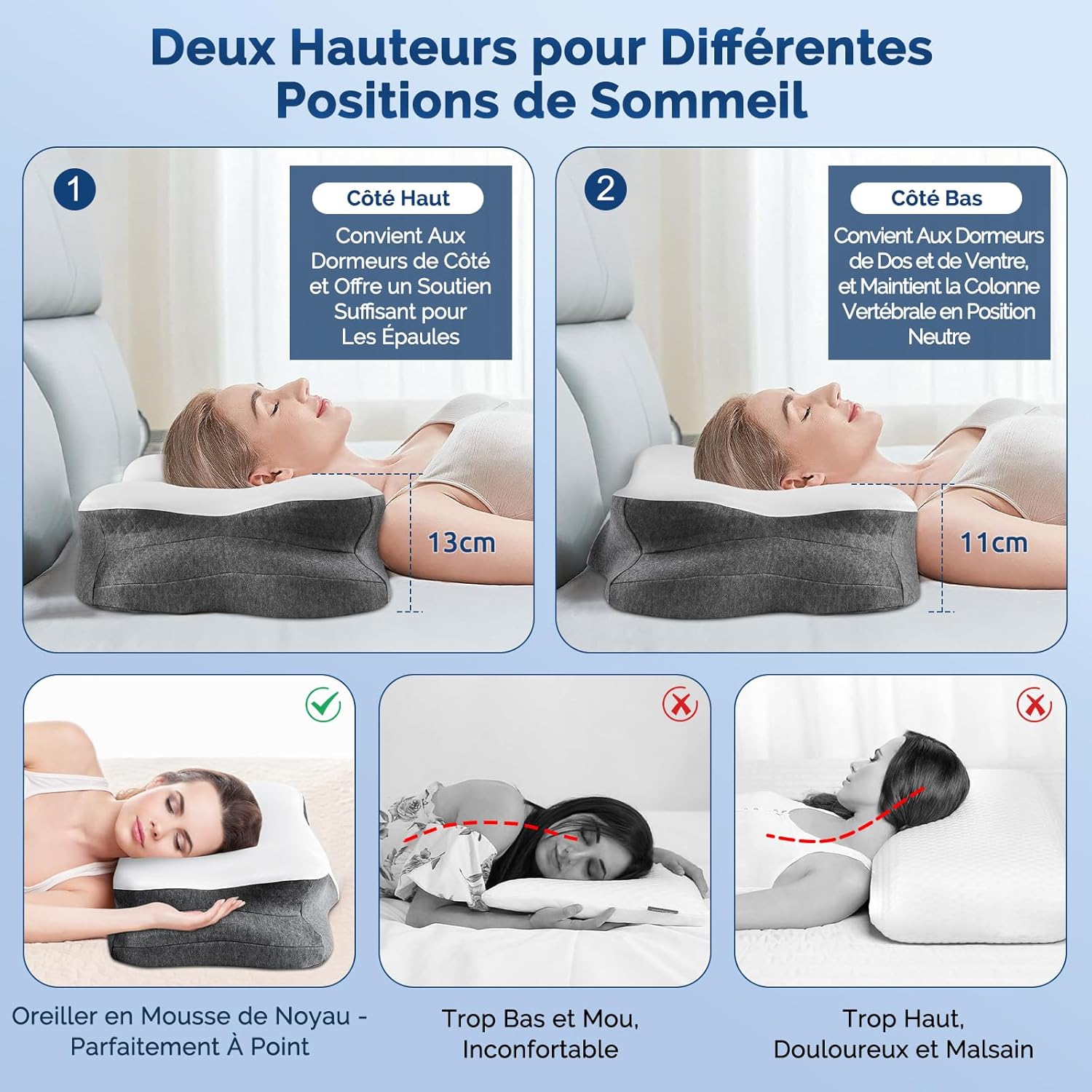 Deux Hauteurs pour Différentes Positions de Sommeil

1

Côté Haut

Convient Aux Dormeurs de Côté et Offre un Soutien Suffisant pour Les Épaules

13cm

2

Côté Bas

Convient Aux Dormeurs de Dos et de Ventre, et Maintient la Colonne Vertébrale en Position Neutre

11cm

Oreiller en Mousse de Noyau - Parfaitement À Point

Trop Bas et Mou, Inconfortable

Trop Haut, Douloureux et Malsain